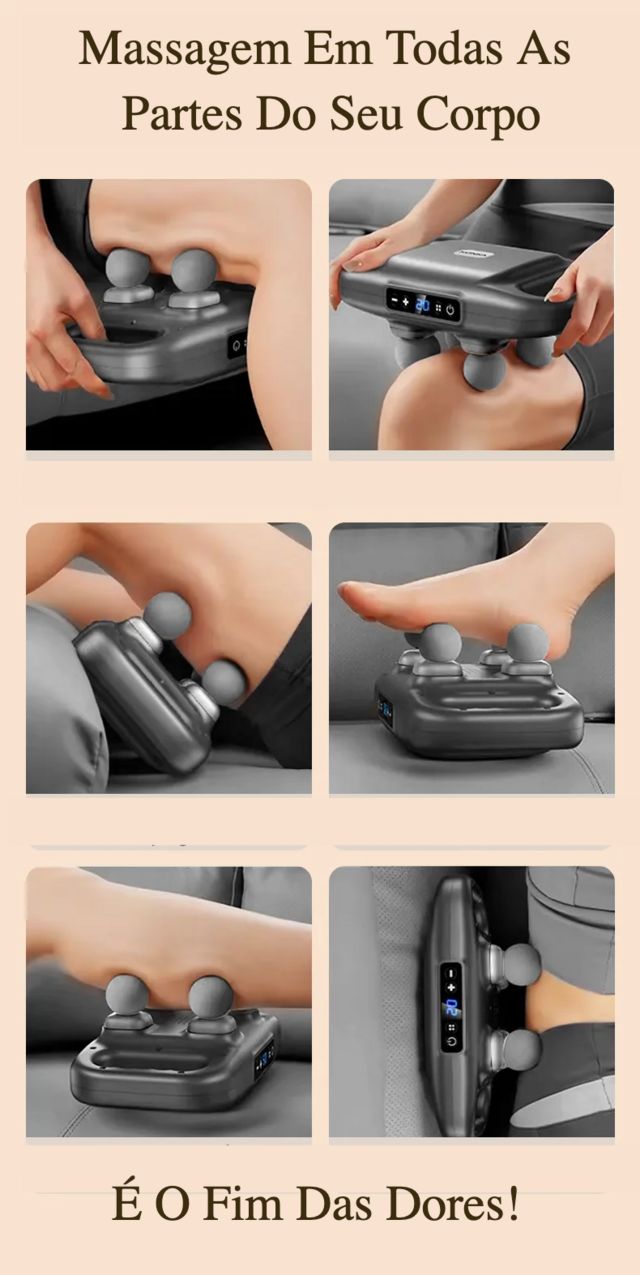 Massagem Em Todas As Partes Do Seu Corpo

É O Fim Das Dores!