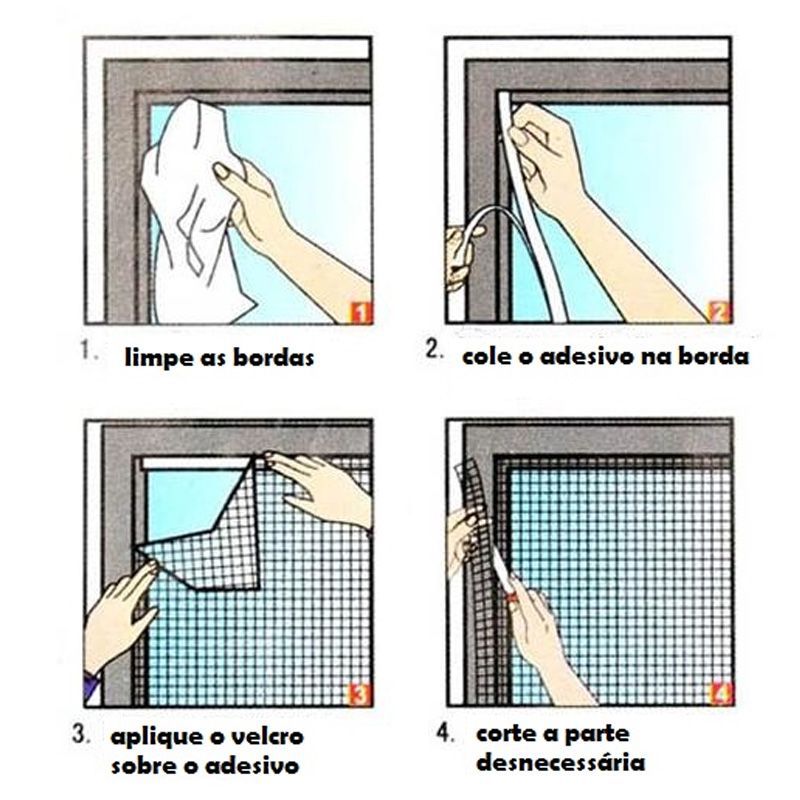 1

1. limpe as bordas

2

2. cole o adesivo na borda

3

3. aplique o velcro sobre o adesivo

4

4. corte a parte desnecessária