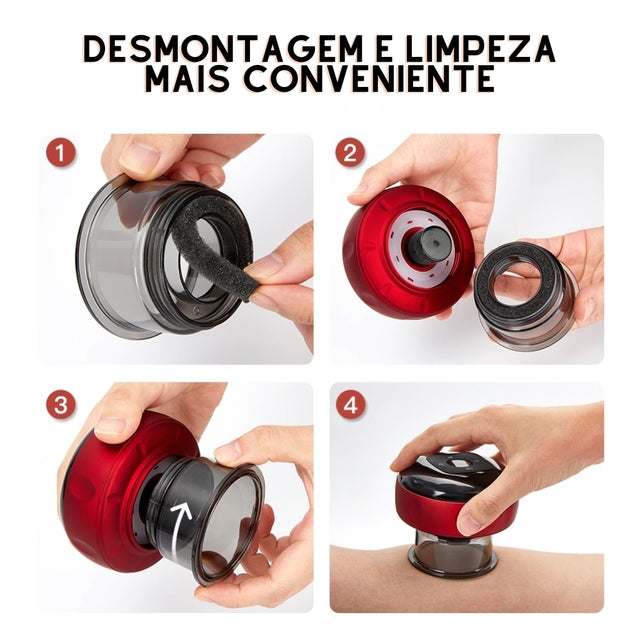 DESMONTAGEM E LIMPEZA MAIS CONVENIENTE

1

2

3

4