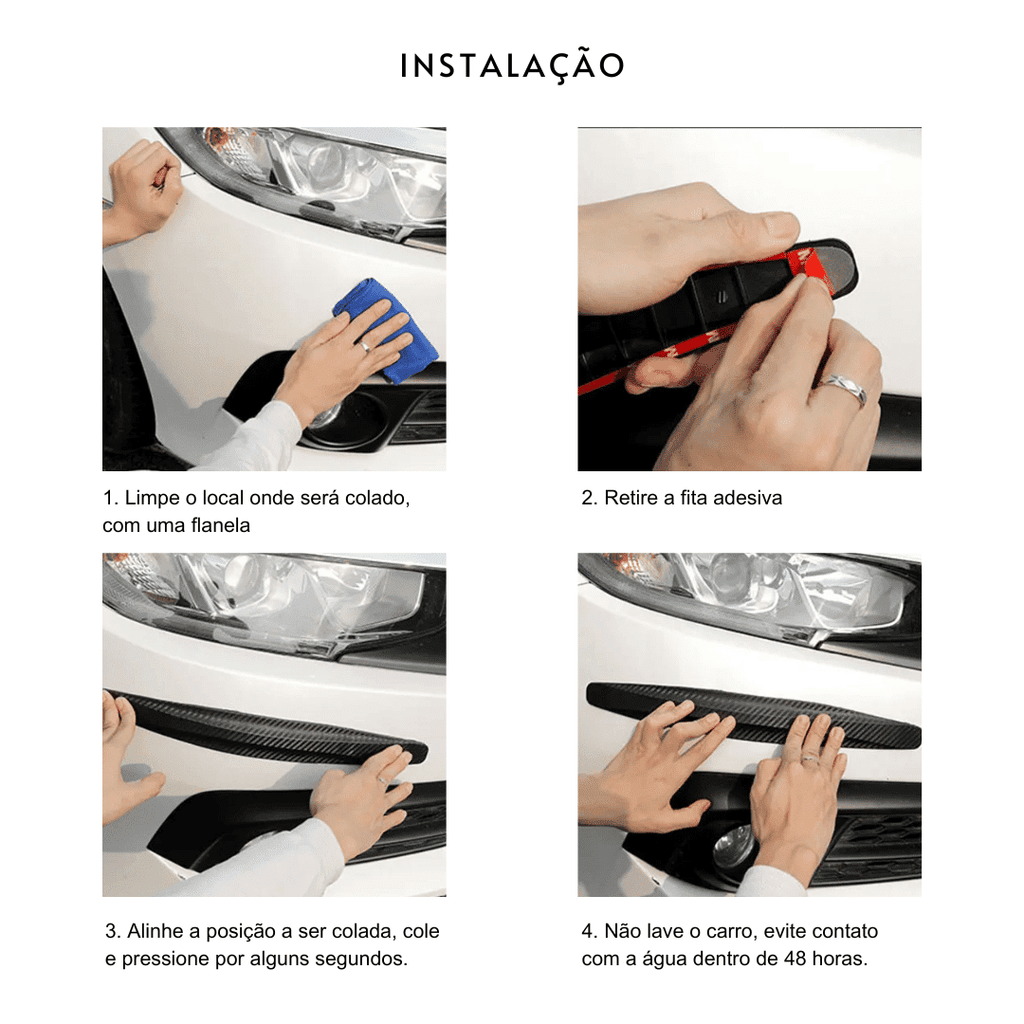 INSTALAÇÃO

1. Limpe o local onde será colado, com uma flanela

2. Retire a fita adesiva

3. Alinhe a posição a ser colada, cole e pressione por alguns segundos.

4. Não lave o carro, evite contato com a água dentro de 48 horas.