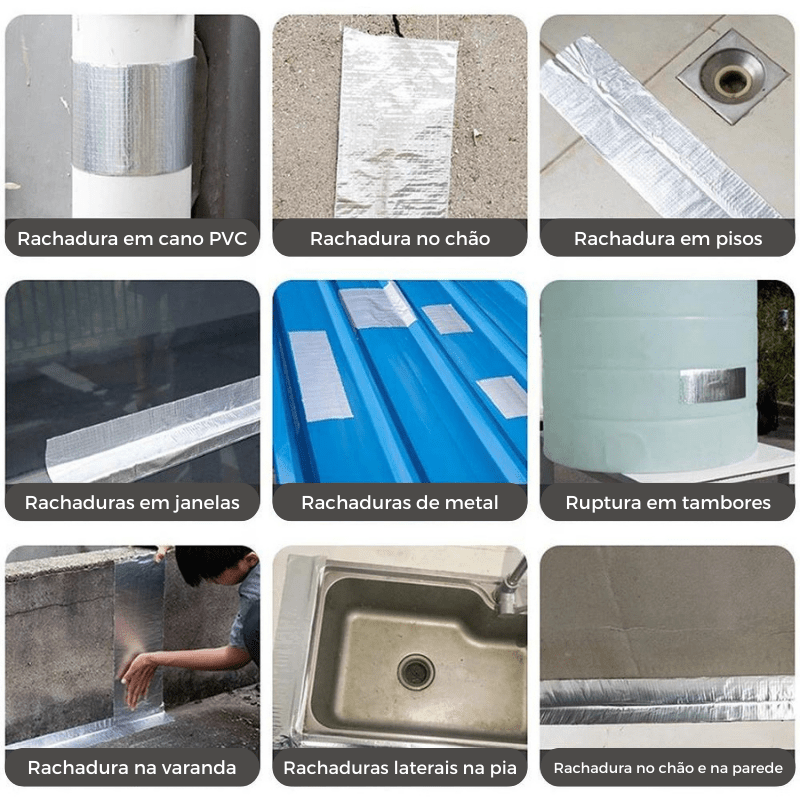 Rachadura em cano PVC

Rachadura no chão

Rachadura em pisos

Rachaduras em janelas

Rachaduras de metal

Ruptura em tambores

Rachadura na varanda

Rachaduras laterais na pia

Rachadura no chão e na parede