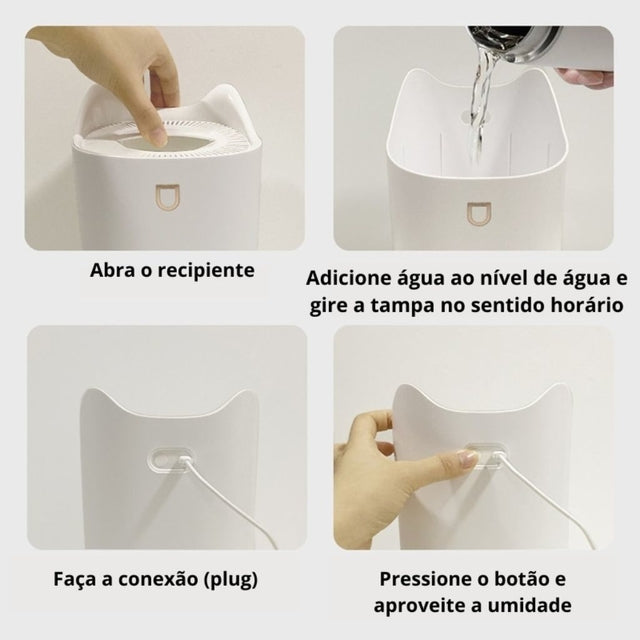 Abra o recipiente

Adicione água ao nível de água e gire a tampa no sentido horário

Faça a conexão (plug)

Pressione o botão e aproveite a umidade