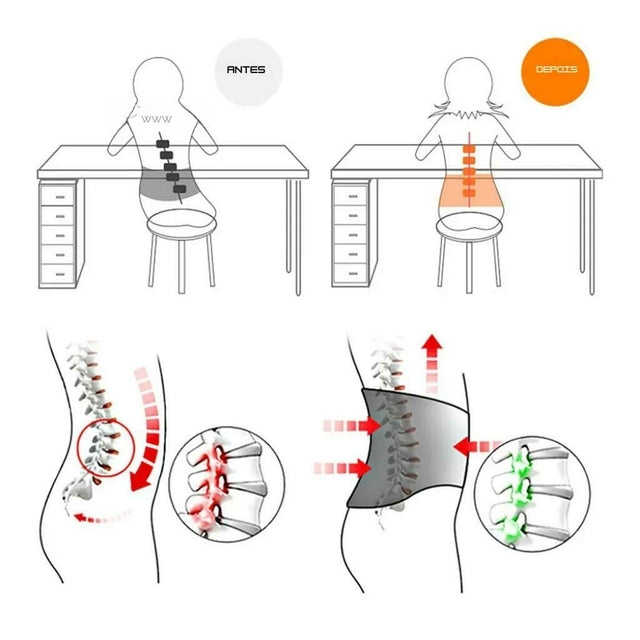 ANTES

DEPOIS