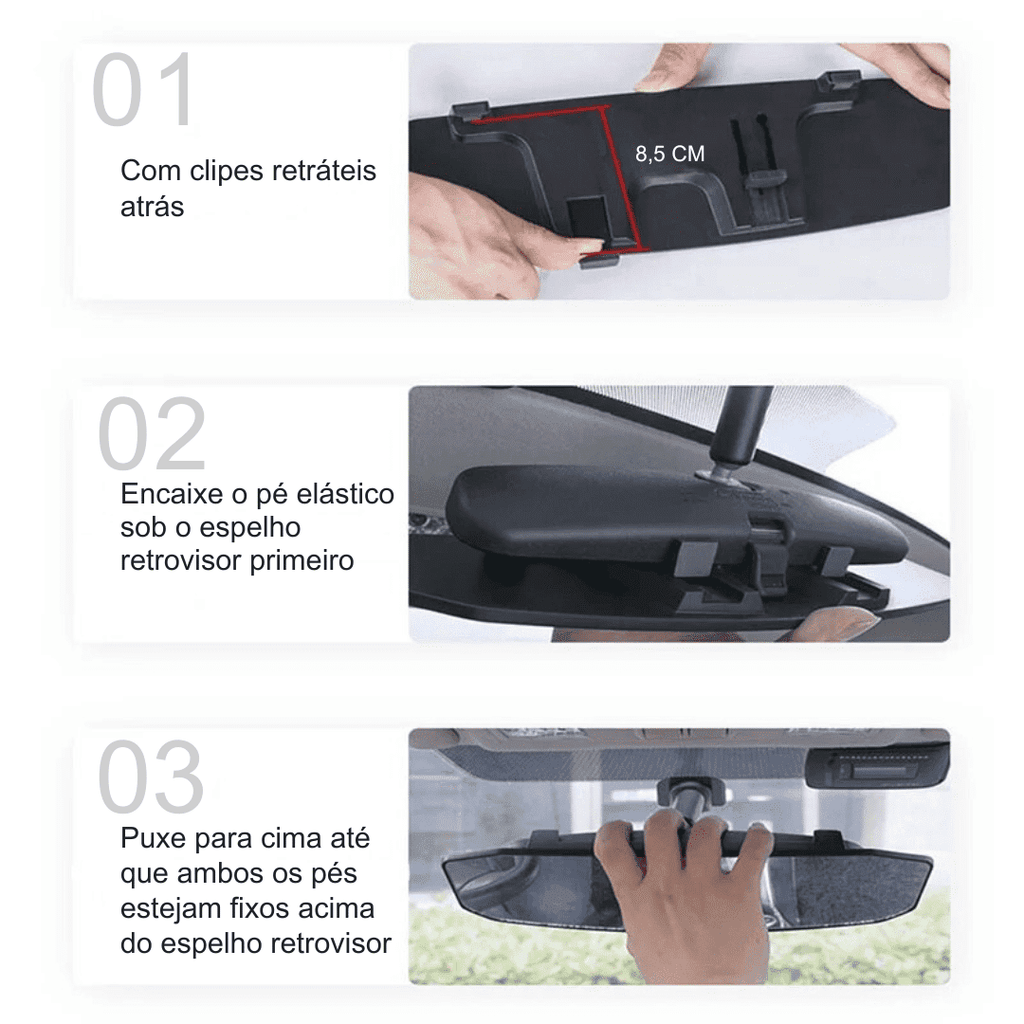 01

Com clipes retráteis atrás

8,5 CM

02

Encaixe o pé elástico sob o espelho retrovisor primeiro

03

Puxe para cima até que ambos os pés estejam fixos acima do espelho retrovisor