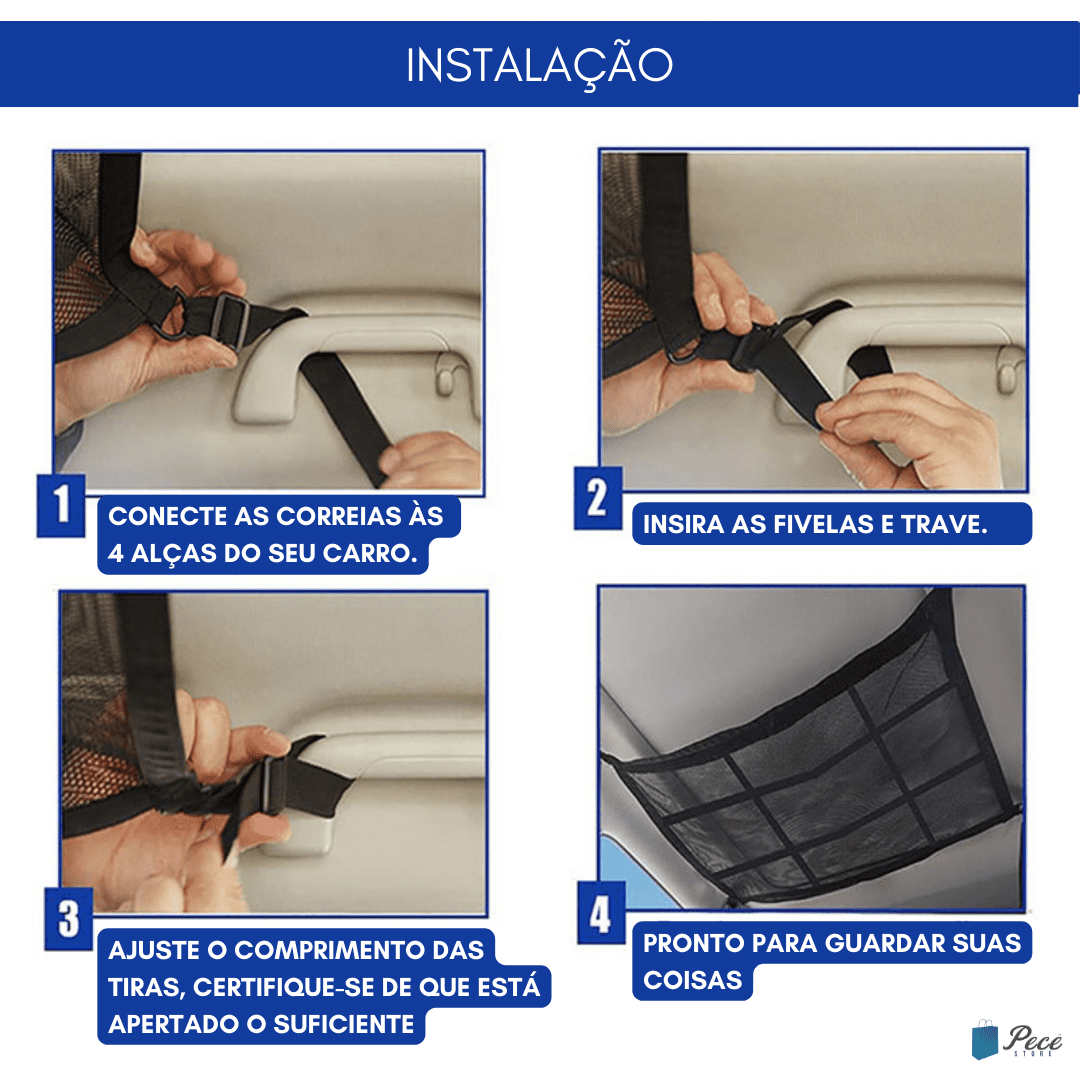 INSTALAÇÃO

1

CONECTE AS CORREIAS ÀS 4 ALÇAS DO SEU CARRO.

2

INSIRA AS FIVELAS E TRAVE.

3

AJUSTE O COMPRIMENTO DAS TIRAS, CERTIFIQUE-SE DE QUE ESTÁ APERTADO O SUFICIENTE

4

PRONTO PARA GUARDAR SUAS COISAS

Pecê STORE