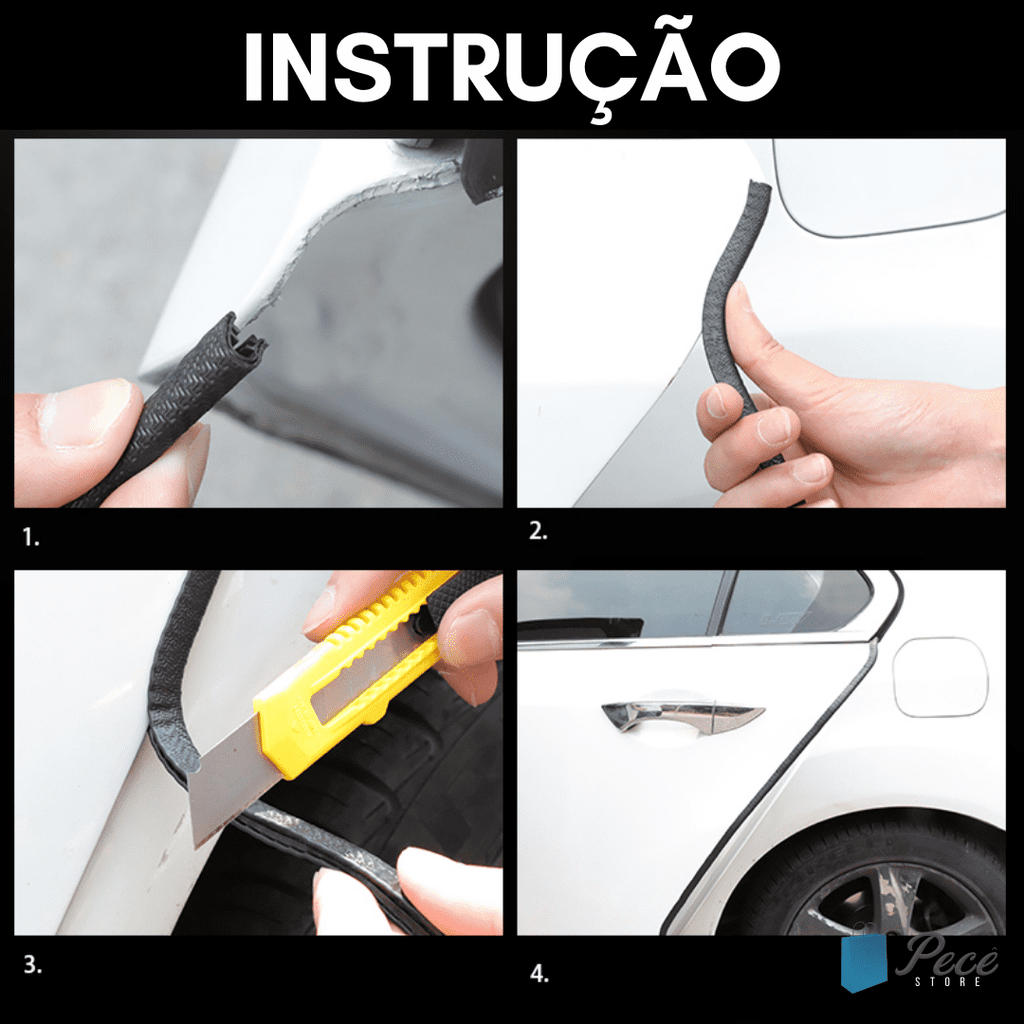 INSTRUÇÃO

1.

2.

3.

4.

Pecê
STORE