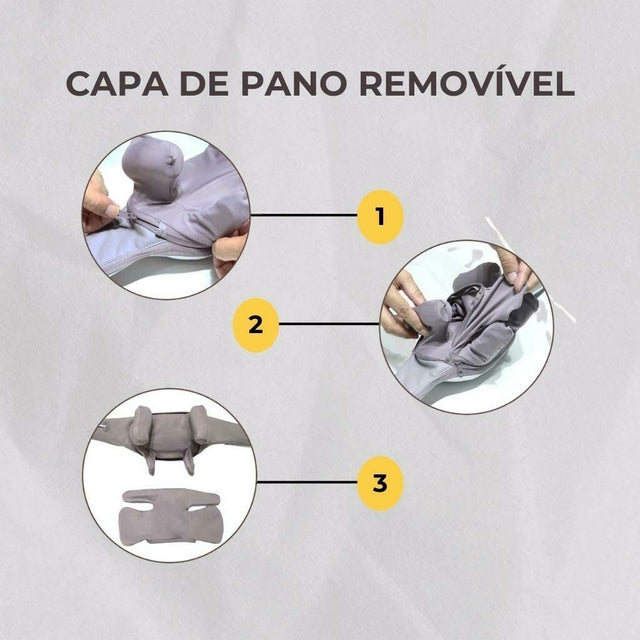 CAPA DE PANO REMOVÍVEL

1

2

3